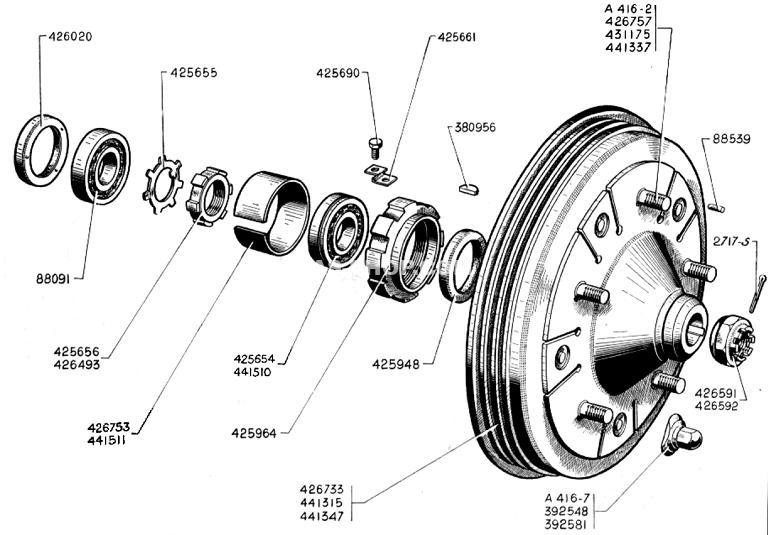 426020
425655
425690
425661
A 416-2
426757
431175
441337
380956
88539
2717-S
88091
425656
426493
425654
441510
425948
426591
426592
426753
441511
425964
426733
441315
441347
A 416-7
392548
392581